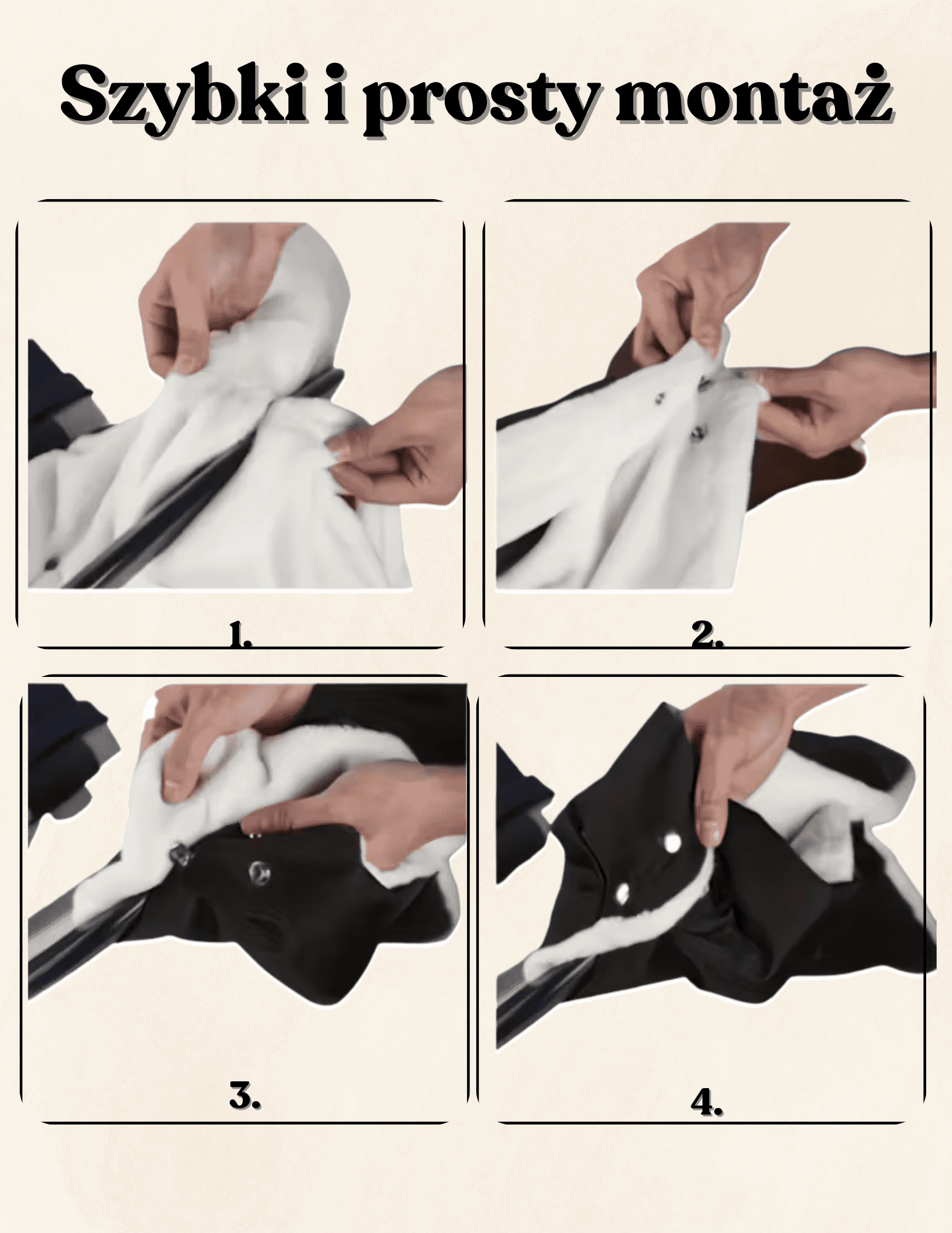 Szybki i prosty montaż

1.

2.

3.

4.